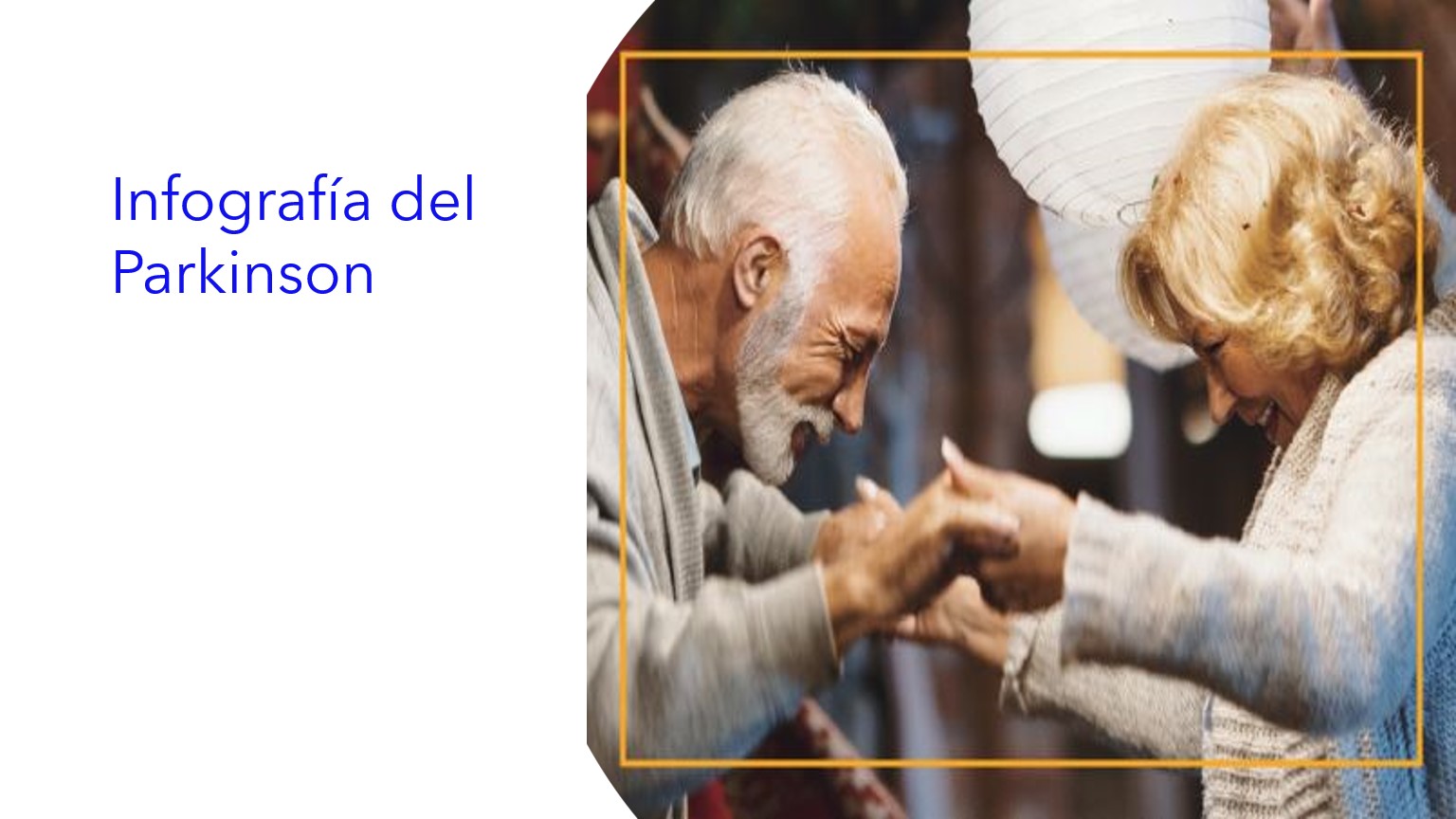 Infografía del Parkinson